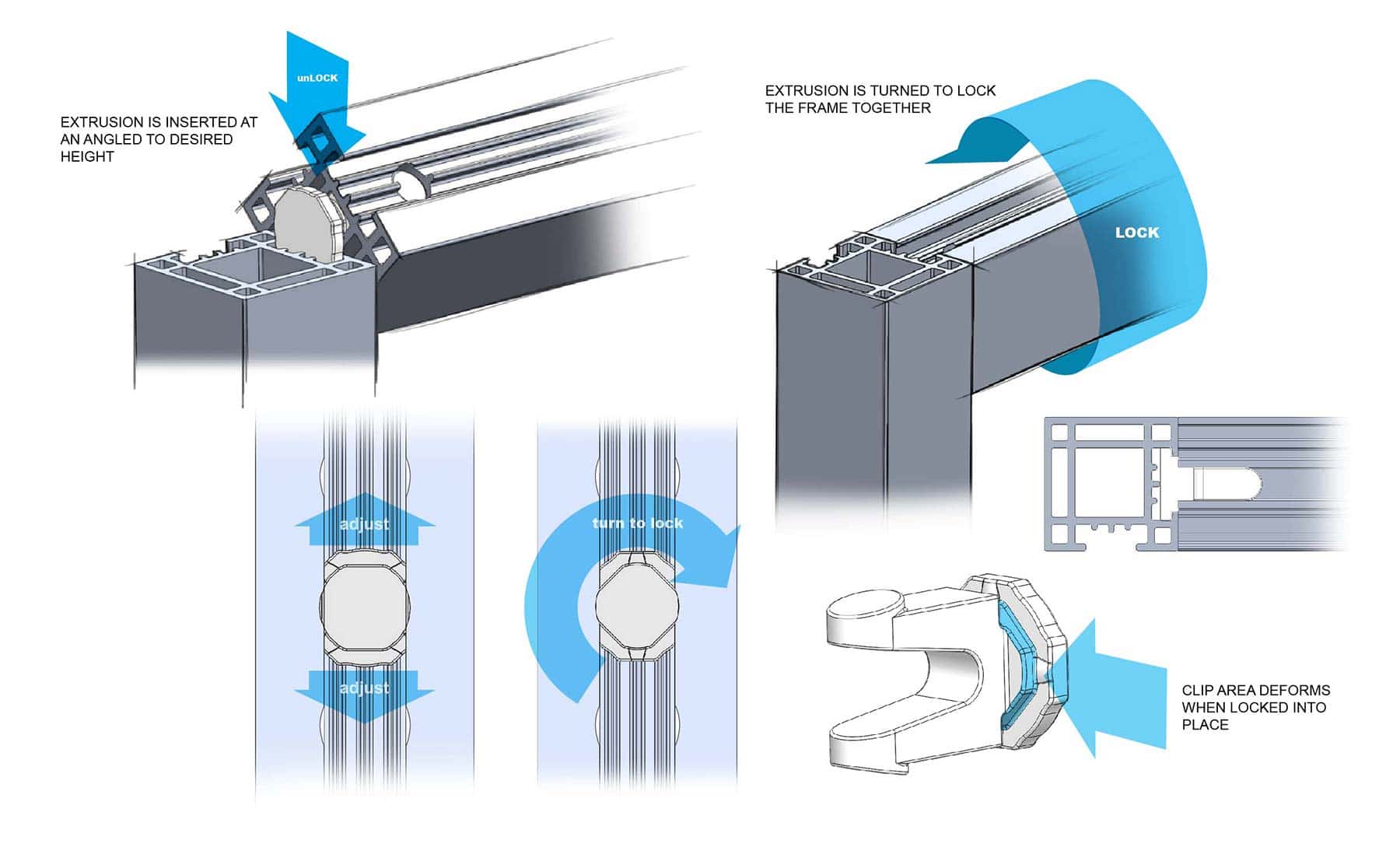 unLOCK

EXTRUSION IS INSERTED AT AN ANGLED TO DESIRED HEIGHT

EXTRUSION IS TURNED TO LOCK THE FRAME TOGETHER

LOCK

adjust

adjust

turn to lock

CLIP AREA DEFORMS WHEN LOCKED INTO PLACE